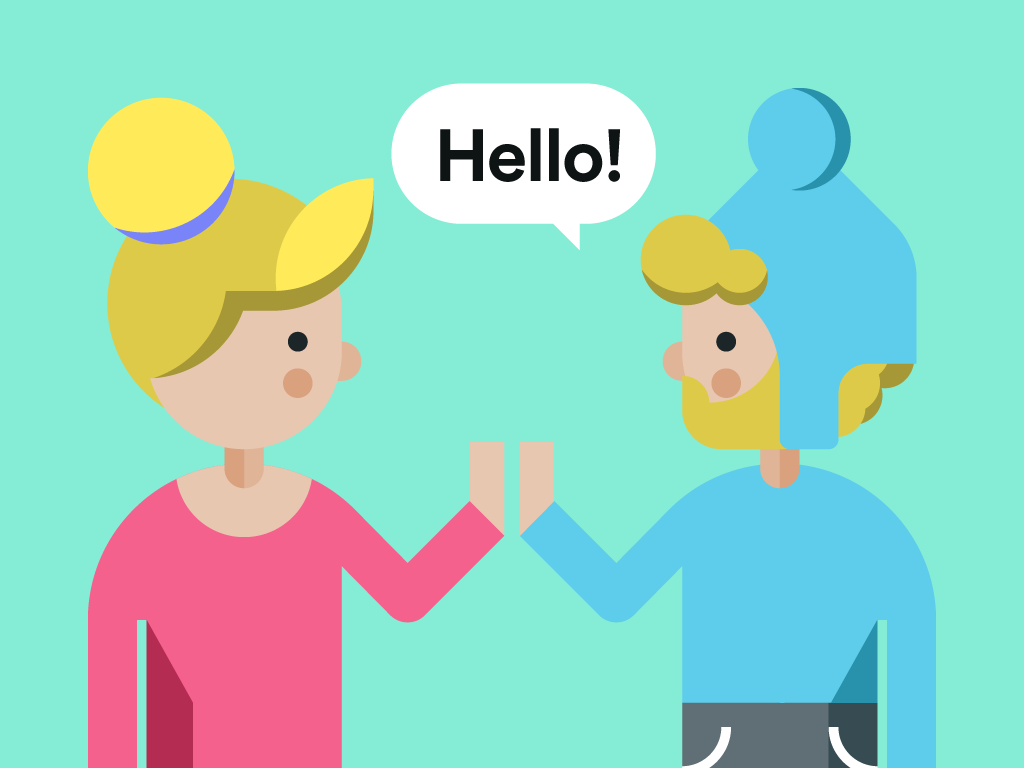 Hello!