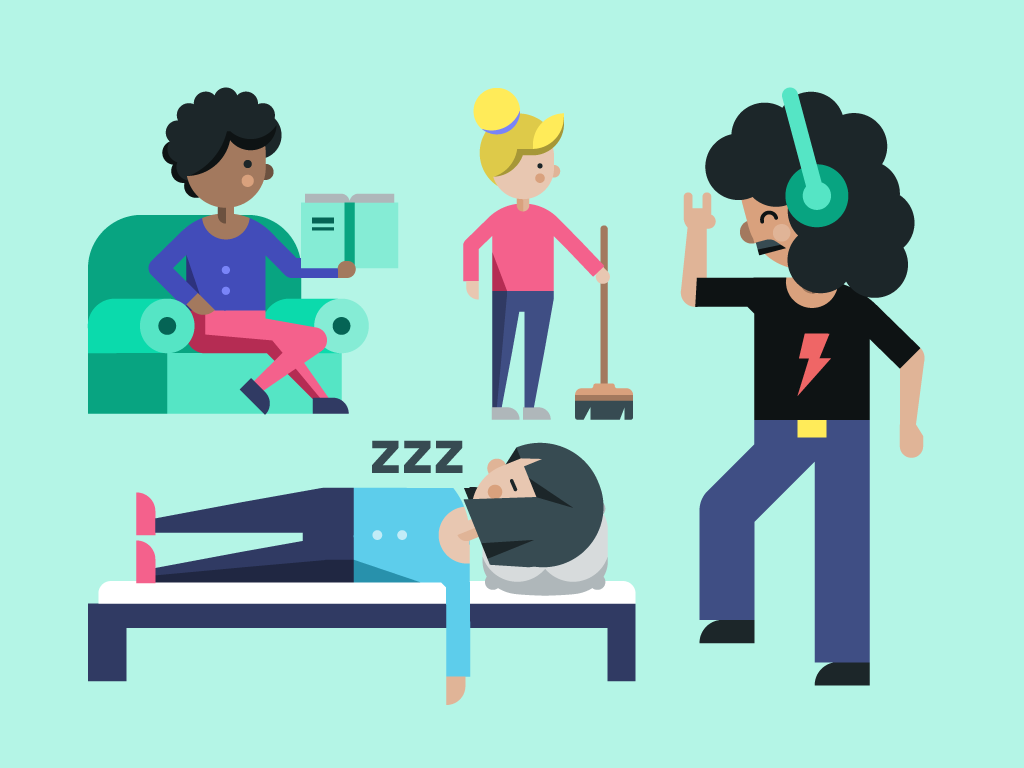 ZZZ