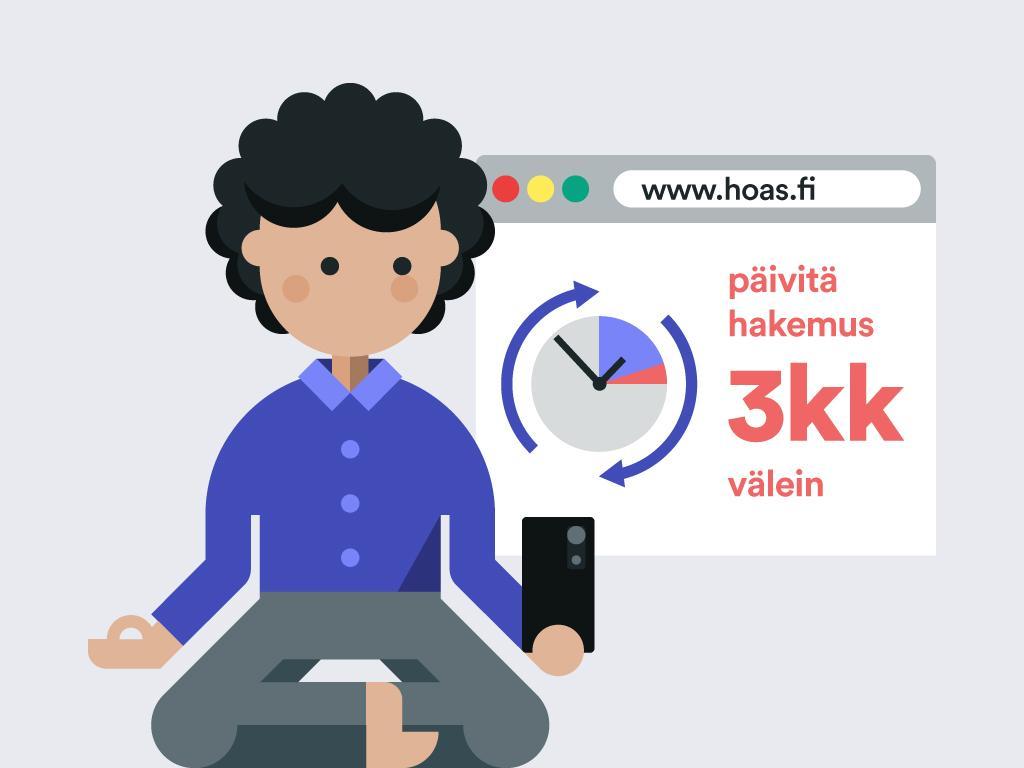 www.hoas.fi

päivitä hakemus 3kk välein