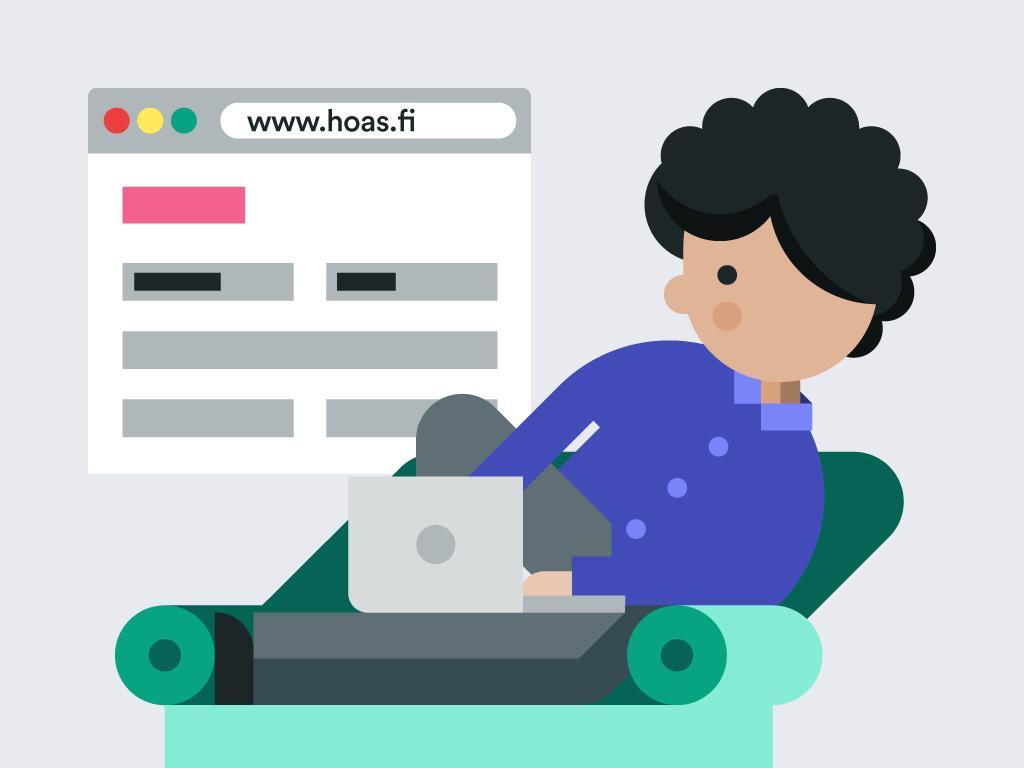 www.hoas.fi